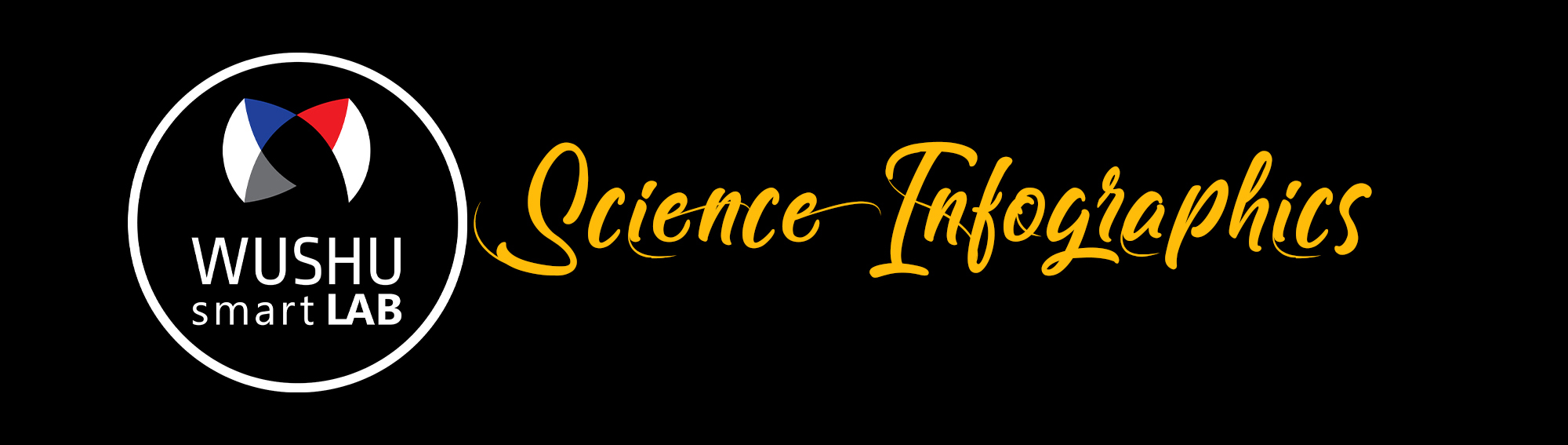 WUSHU
smart LAB

Science Infographics